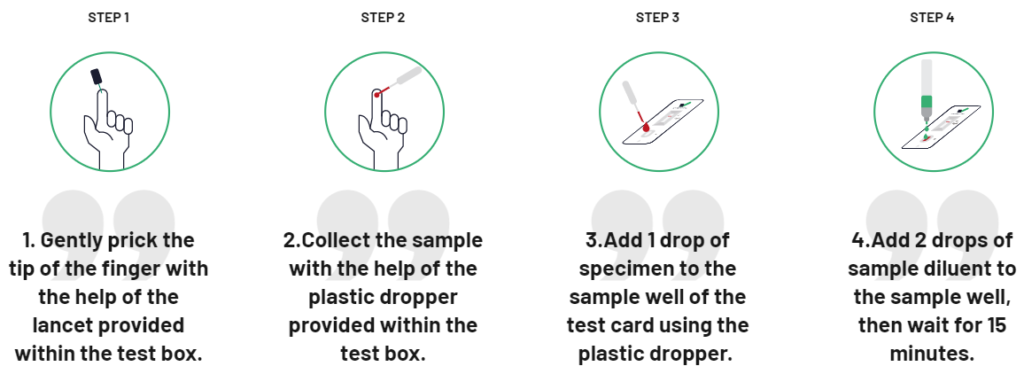 STEP 1

1. Gently prick the tip of the finger with the help of the lancet provided within the test box.

STEP 2

2.Collect the sample with the help of the plastic dropper provided within the test box.

STEP 3

3.Add 1 drop of specimen to the sample well of the test card using the plastic dropper.

STEP 4

4.Add 2 drops of sample diluent to the sample well, then wait for 15 minutes.